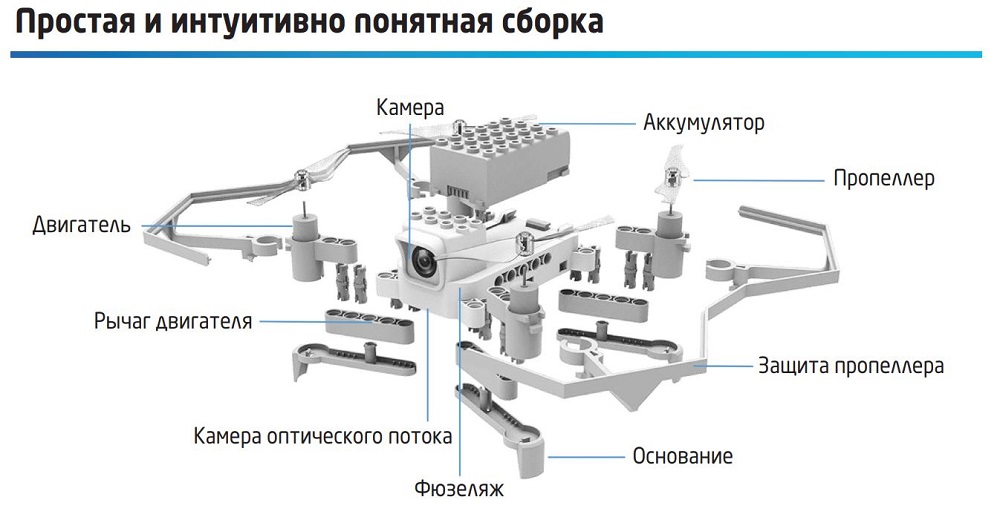 Простая и интуитивно понятная сборка

Камера

Аккумулятор

Пропеллер

Двигатель

Рычаг двигателя

Защита пропеллера

Камера оптического потока

Основание

Фюзеляж